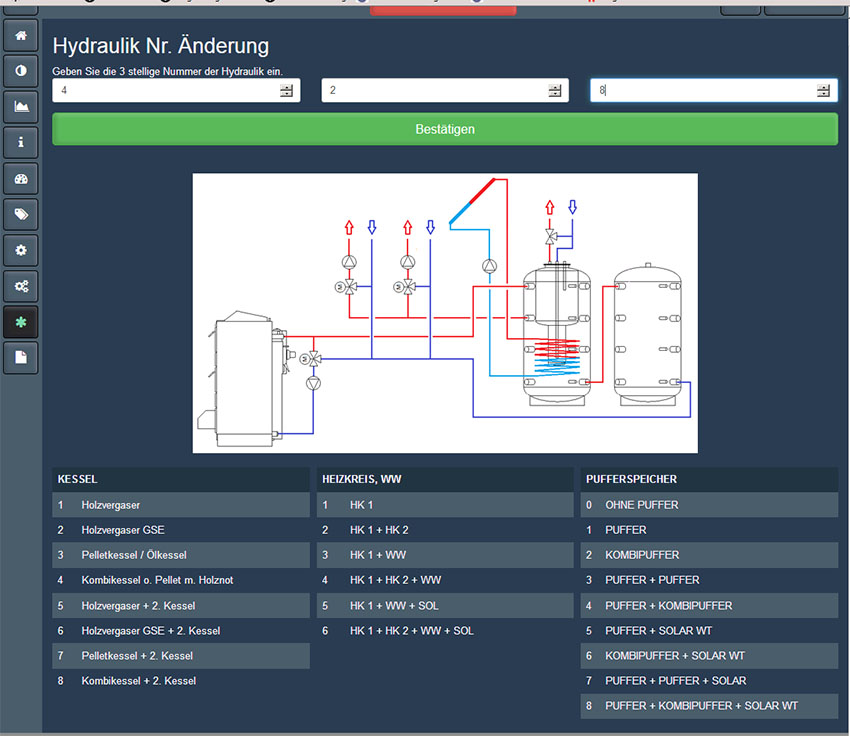 Hydraulik Nr. Änderung

Geben Sie die 3 stellige Nummer der Hydraulik ein.

4

2

8

Bestätigen

| KESSEL | |
|---|---|
| 1 | Holzvergaser |
| 2 | Holzvergaser GSE |
| 3 | Pelletkessel / Ölkessel |
| 4 | Kombikessel o. Pellet m. Holznot |
| 5 | Holzvergaser + 2. Kessel |
| 6 | Holzvergaser GSE + 2. Kessel |
| 7 | Pelletkessel + 2. Kessel |
| 8 | Kombikessel + 2. Kessel |

| HEIZKREIS, WW | |
|---|---|
| 1 | HK 1 |
| 2 | HK 1 + HK 2 |
| 3 | HK 1 + WW |
| 4 | HK 1 + HK 2 + WW |
| 5 | HK 1 + WW + SOL |
| 6 | HK 1 + HK 2 + WW + SOL |

| PUFFERSPEICHER | |
|---|---|
| 0 | OHNE PUFFER |
| 1 | PUFFER |
| 2 | KOMBIPUFFER |
| 3 | PUFFER + PUFFER |
| 4 | PUFFER + KOMBIPUFFER |
| 5 | PUFFER + SOLAR WT |
| 6 | KOMBIPUFFER + SOLAR WT |
| 7 | PUFFER + PUFFER + SOLAR |
| 8 | PUFFER + KOMBIPUFFER + SOLAR WT |